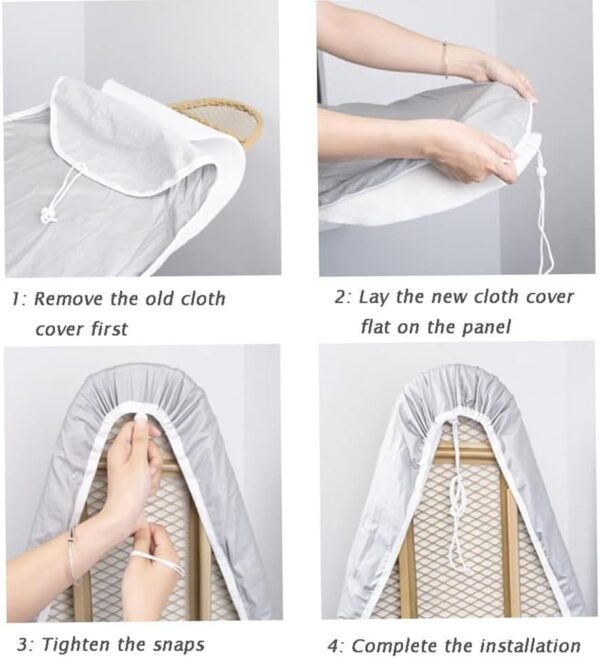 1: Remove the old cloth cover first

2: Lay the new cloth cover flat on the panel

3: Tighten the snaps

4: Complete the installation