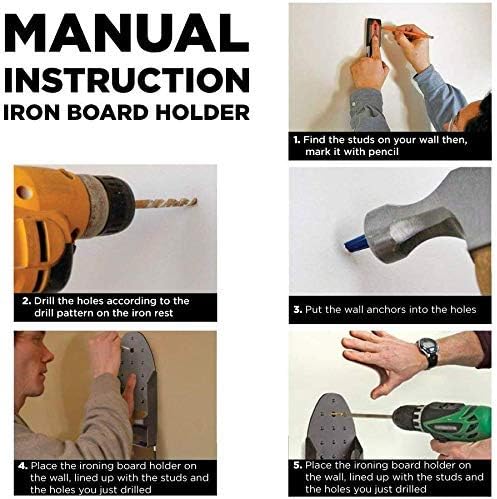 MANUAL
INSTRUCTION
IRON BOARD HOLDER

1. Find the studs on your wall then, mark it with pencil

2. Drill the holes according to the drill pattern on the iron rest

3. Put the wall anchors into the holes

4. Place the ironing board holder on the wall, lined up with the studs and the holes you just drilled

5. Place the ironing board holder on the wall, lined up with the studs and the holes you just drilled